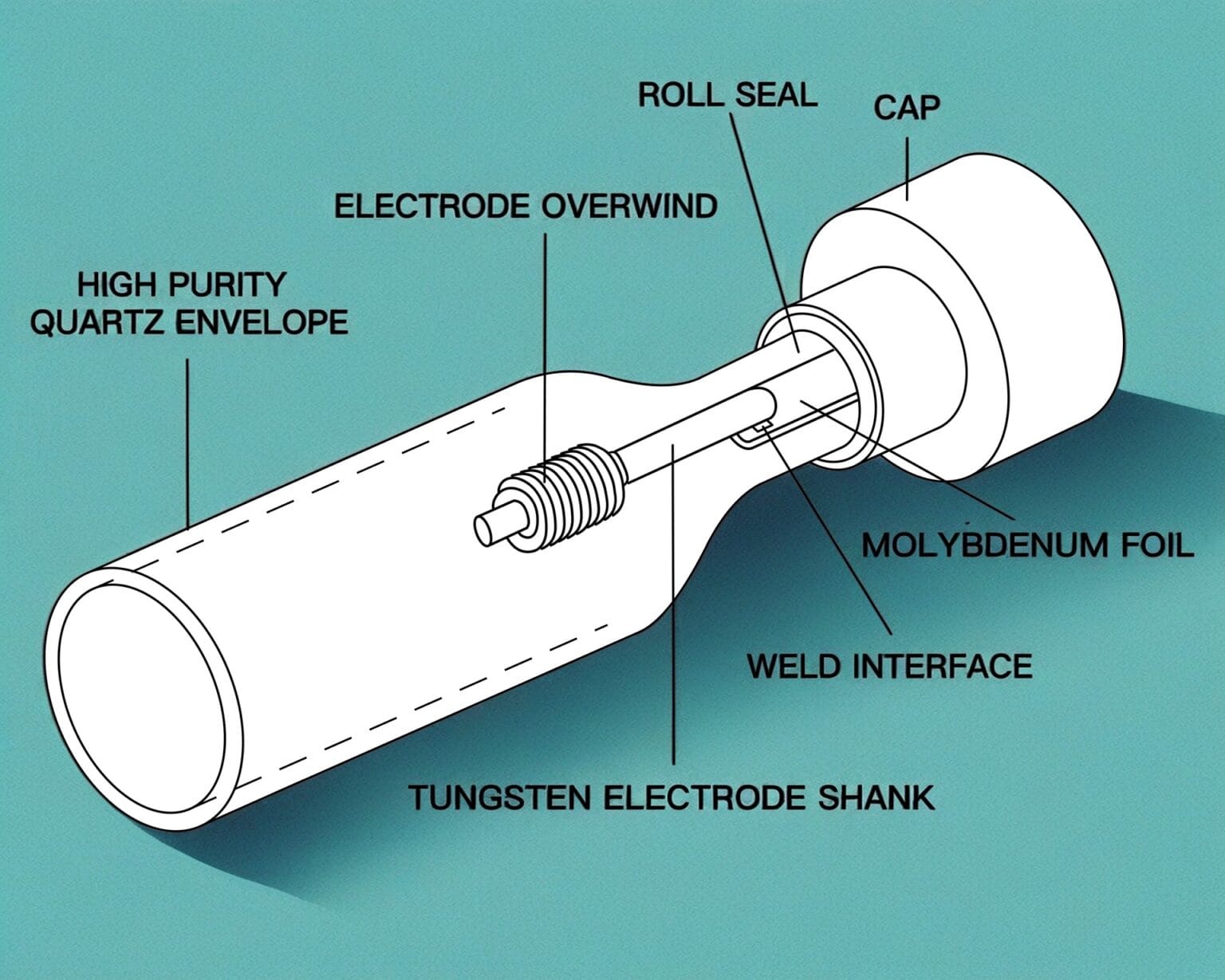 ROLL SEAL
CAP
ELECTRODE OVERWIND
HIGH PURITY
QUARTZ ENVELOPE
MOLYBDENUM FOIL
WELD INTERFACE
TUNGSTEN ELECTRODE SHANK